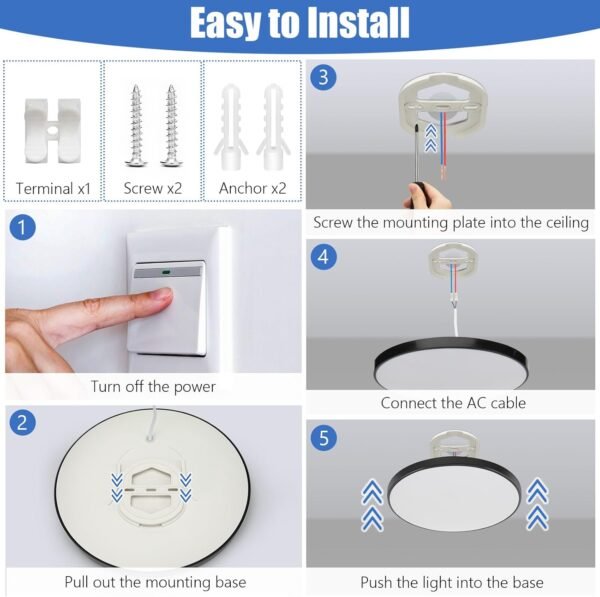 Easy to Install

Terminal x1

Screw x2

Anchor x2

1

Turn off the power

2

Pull out the mounting base

3

Screw the mounting plate into the ceiling

4

Connect the AC cable

5

Push the light into the base